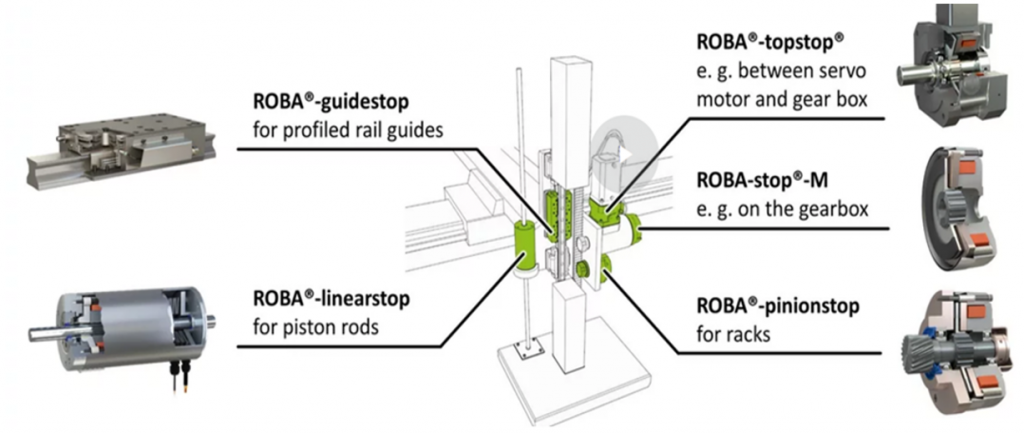 ROBA®-guidestop
for profiled rail guides

ROBA®-linearstop
for piston rods

ROBA®-topstop®
e. g. between servo motor and gear box

ROBA-stop®-M
e. g. on the gearbox

ROBA®-pinionstop
for racks